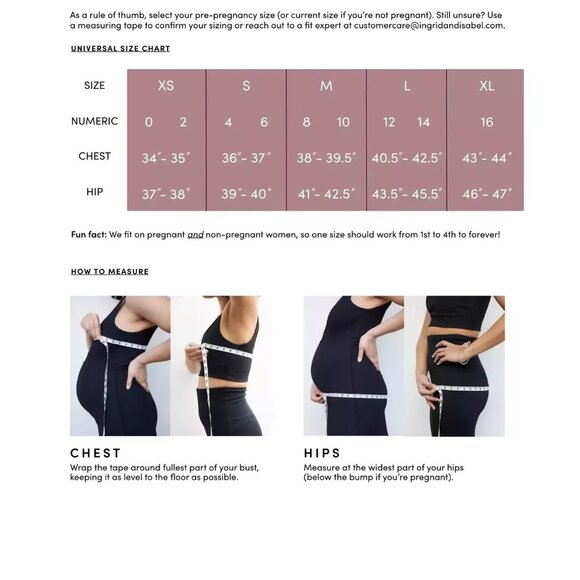 As a rule of thumb, select your pre-pregnancy size (or current size if you're not pregnant). Still unsure? Use a measuring tape to confirm your sizing or reach out to a fit expert at customercare@ingridandisabel.com.

UNIVERSAL SIZE CHART

| SIZE | XS | S | M | L | XL |
|---|---|---|---|---|---|
| NUMERIC | 0 2 | 4 6 | 8 10 | 12 14 | 16 |
| CHEST | 34"- 35" | 36"- 37" | 38"- 39.5" | 40.5"- 42.5" | 43"- 44" |
| HIP | 37"- 38" | 39"- 40" | 41"- 42.5" | 43.5"- 45.5" | 46"- 47" |

Fun fact: We fit on pregnant and non-pregnant women, so one size should work from 1st to 4th to forever!

HOW TO MEASURE

CHEST
Wrap the tape around fullest part of your bust, keeping it as level to the floor as possible.

HIPS
Measure at the widest part of your hips (below the bump if you're pregnant).